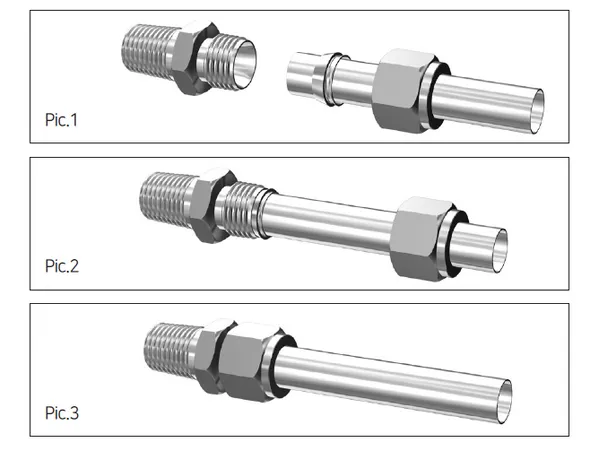 Pic.1

Pic.2

Pic.3